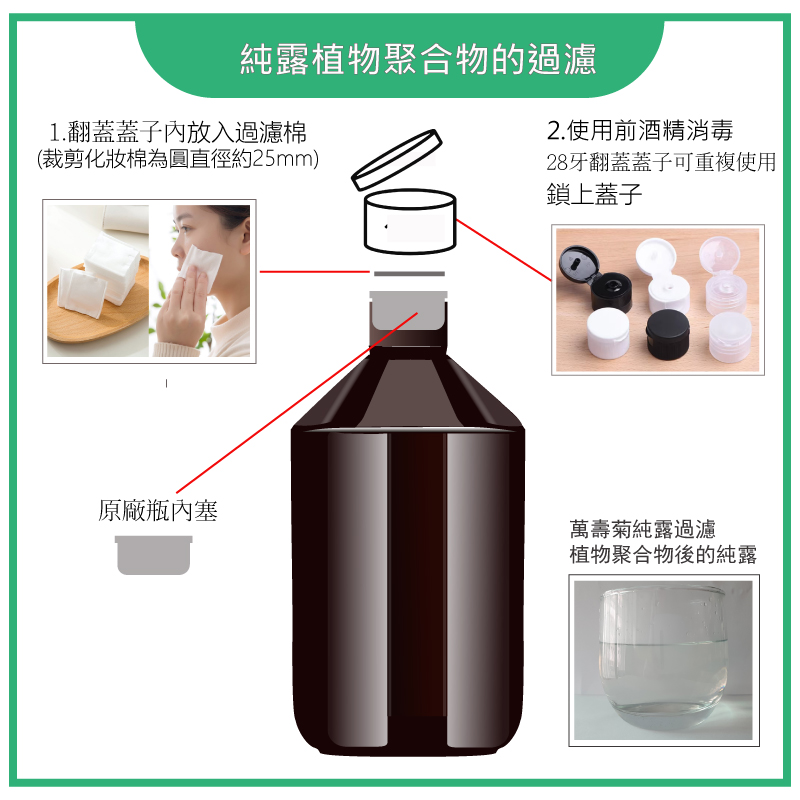 純露植物聚合物的過濾

1.翻蓋蓋子內放入過濾棉
(裁剪化妝棉為圓直徑約25mm)

2.使用前酒精消毒
28牙翻蓋蓋子可重複使用
鎖上蓋子

原廠瓶內塞

萬壽菊純露過濾
植物聚合物後的純露